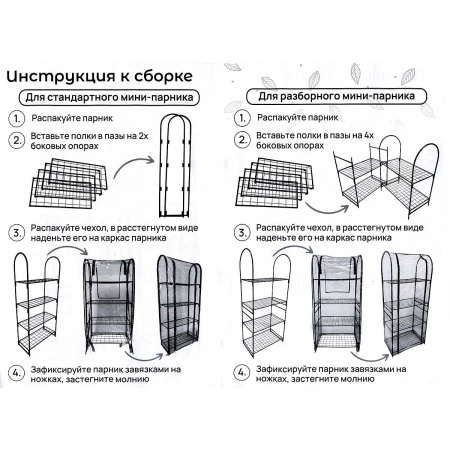 Инструкция к сборке

Для стандартного мини-парника

1. Распакуйте парник

2. Вставьте полки в пазы на 2х боковых опорах

3. Распакуйте чехол, в расстегнутом виде наденьте его на каркас парника

4. Зафиксируйте парник завязками на ножках, застегните молнию

Для разборного мини-парника

1. Распакуйте парник

2. Вставьте полки в пазы на 4х боковых опорах

3. Распакуйте чехол, в расстегнутом виде наденьте его на каркас парника

4. Зафиксируйте парник завязками на ножках, застегните молнию