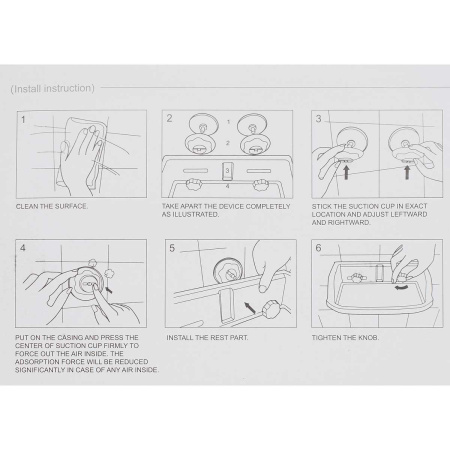 (Install instruction)

1

CLEAN THE SURFACE.

2

1

2

3

4

TAKE APART THE DEVICE COMPLETELY AS ILLUSTRATED.

3

STICK THE SUCTION CUP IN EXACT LOCATION AND ADJUST LEFTWARD AND RIGHTWARD.

4

PUT ON THE CASING AND PRESS THE CENTER OF SUCTION CUP FIRMLY TO FORCE OUT THE AIR INSIDE. THE ADSORPTION FORCE WILL BE REDUCED SIGNIFICANTLY IN CASE OF ANY AIR INSIDE.

5

INSTALL THE REST PART.

6

TIGHTEN THE KNOB.