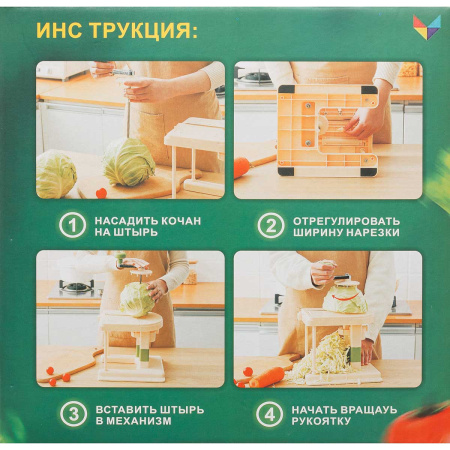 ИНС ТРУКЦИЯ:

1 НАСАДИТЬ КОЧАН НА ШТЫРЬ

2 ОТРЕГУЛИРОВАТЬ ШИРИНУ НАРЕЗКИ

3 ВСТАВИТЬ ШТЫРЬ В МЕХАНИЗМ

4 НАЧАТЬ ВРАЩАУЬ РУКОЯТКУ